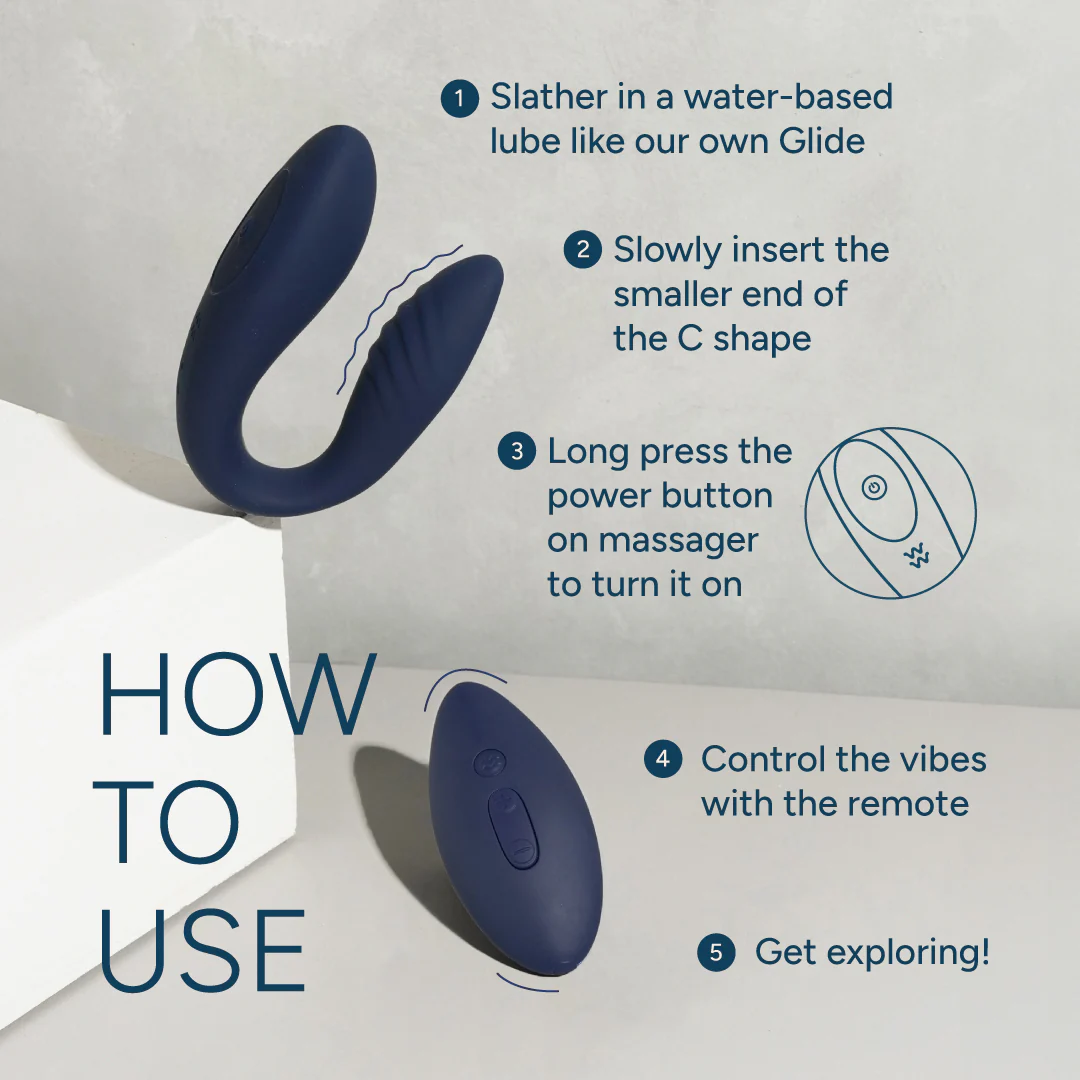 1 Slather in a water-based lube like our own Glide

2 Slowly insert the smaller end of the C shape

3 Long press the power button on massager to turn it on

HOW TO USE

4 Control the vibes with the remote

5 Get exploring!